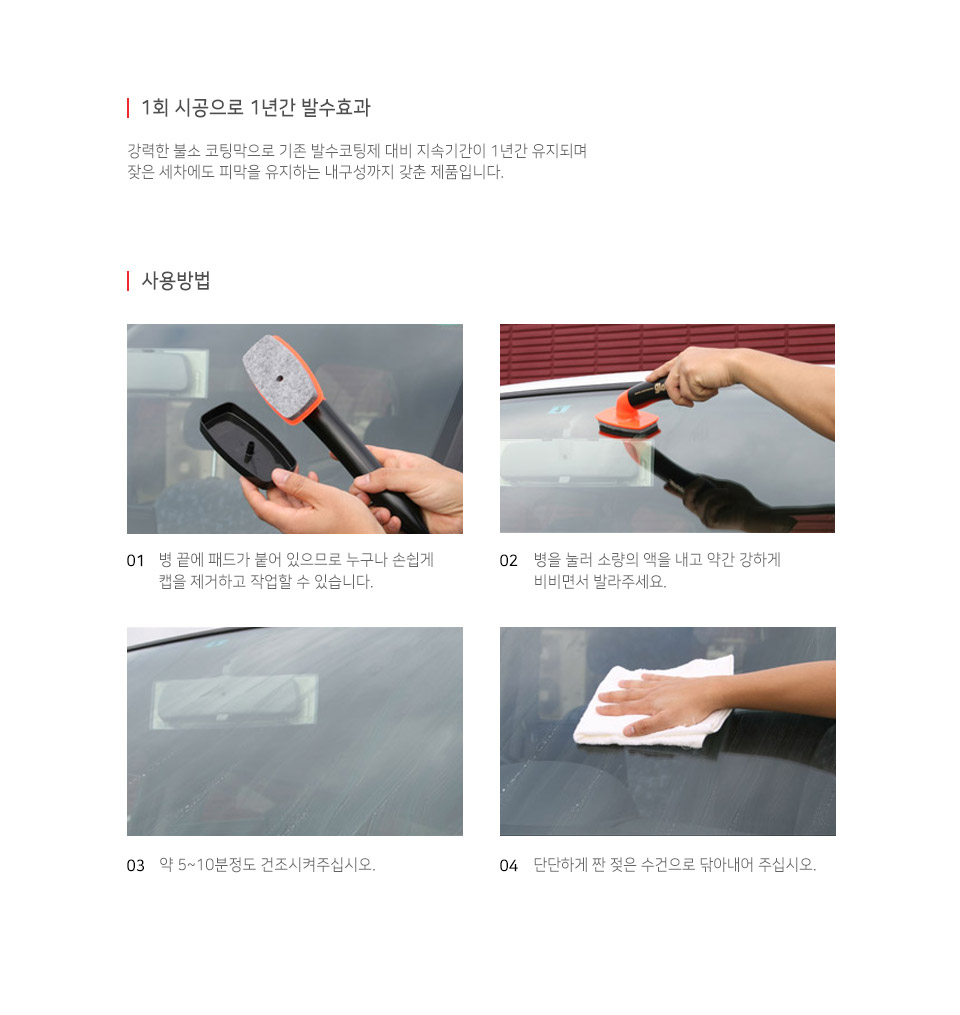 1회 시공으로 1년간 발수효과

강력한 불소 코팅막으로 기존 발수코팅제 대비 지속기간이 1년간 유지되며 잦은 세차에도 피막을 유지하는 내구성까지 갖춘 제품입니다.

사용방법

01 병 끝에 패드가 붙어 있으므로 누구나 손쉽게 캡을 제거하고 작업할 수 있습니다.

02 병을 눌러 소량의 액을 내고 약간 강하게 비비면서 발라주세요.

03 약 5~10분정도 건조시켜주십시오.

04 단단하게 짠 젖은 수건으로 닦아내어 주십시오.