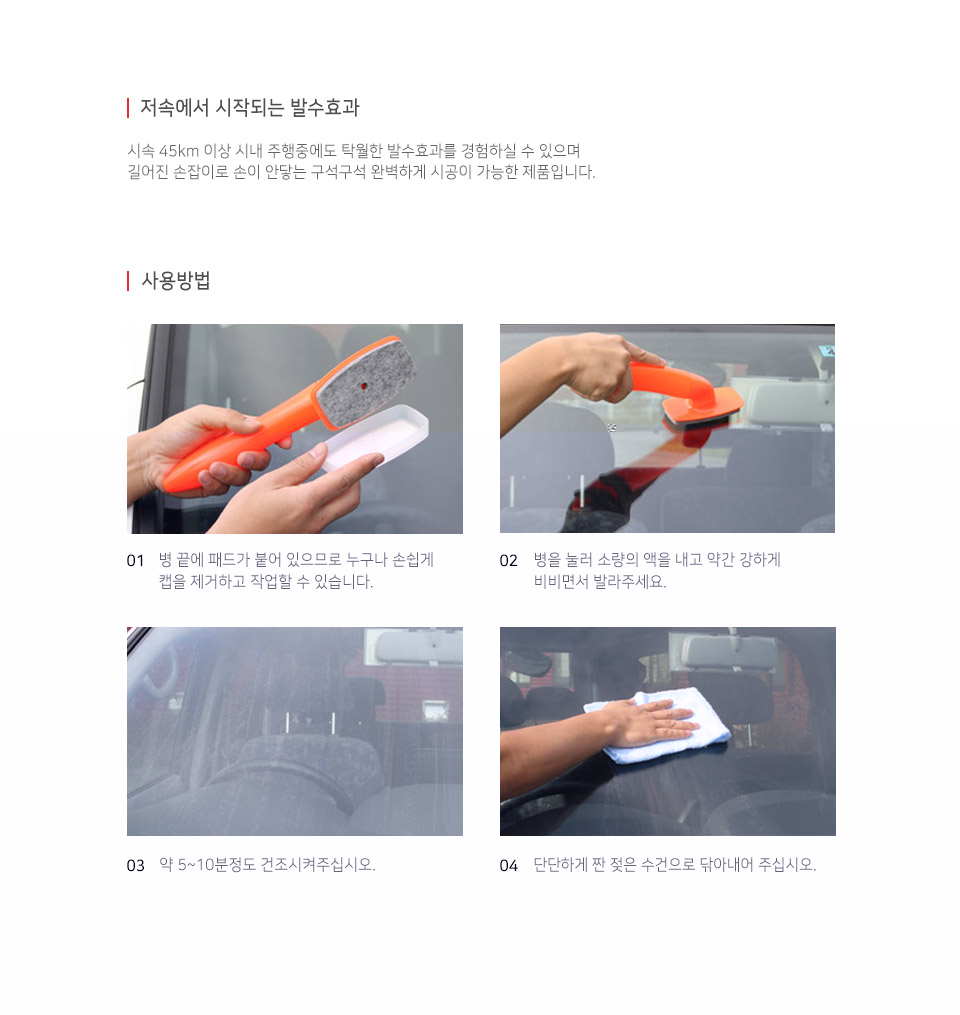 저속에서 시작되는 발수효과

시속 45km 이상 시내 주행중에도 탁월한 발수효과를 경험하실 수 있으며
길어진 손잡이로 손이 안닿는 구석구석 완벽하게 시공이 가능한 제품입니다.

사용방법

01 병 끝에 패드가 붙어 있으므로 누구나 손쉽게 캡을 제거하고 작업할 수 있습니다.

02 병을 눌러 소량의 액을 내고 약간 강하게 비비면서 발라주세요.

03 약 5~10분정도 건조시켜주십시오.

04 단단하게 짠 젖은 수건으로 닦아내어 주십시오.