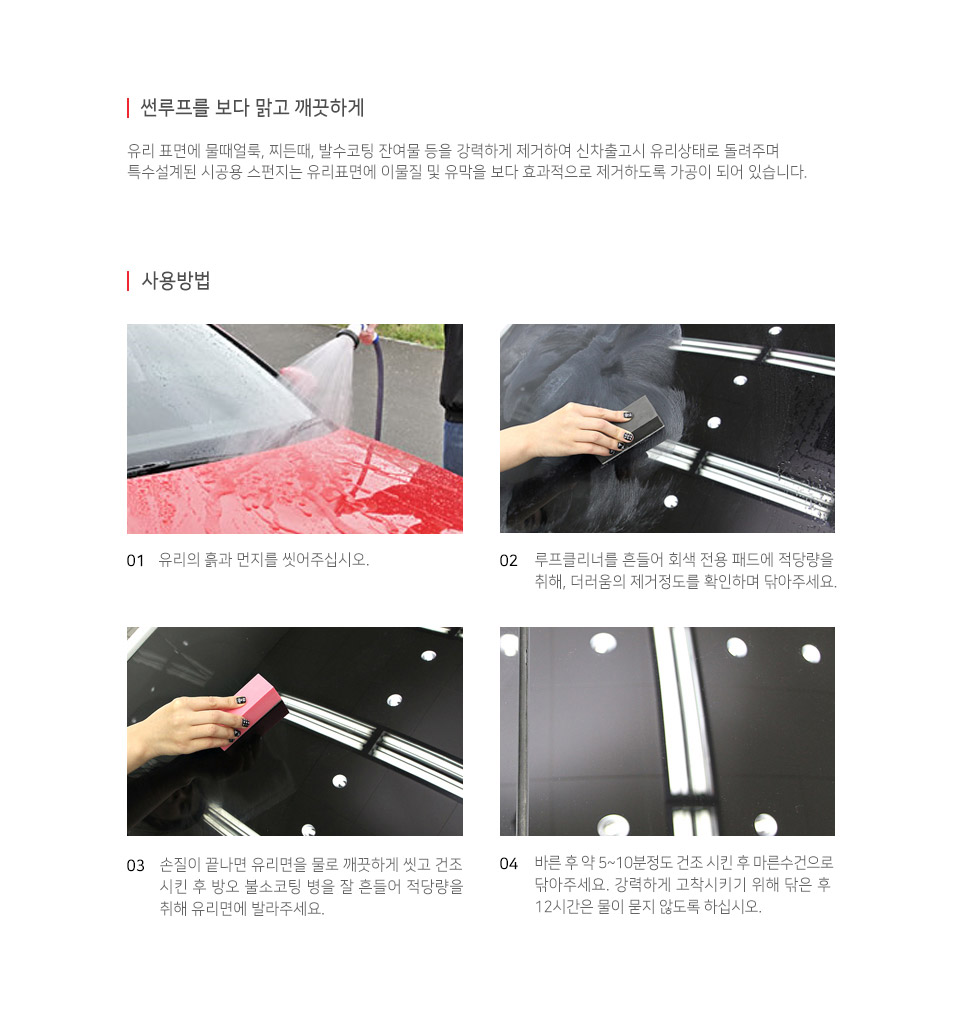 썬루프를 보다 맑고 깨끗하게

유리 표면에 물때얼룩, 찌든때, 발수코팅 잔여물 등을 강력하게 제거하여 신차출고시 유리상태로 돌려주며 특수설계된 시공용 스펀지는 유리표면에 이물질 및 유막을 보다 효과적으로 제거하도록 가공이 되어 있습니다.

사용방법

01 유리의 흙과 먼지를 씻어주십시오.

02 루프클리너를 흔들어 회색 전용 패드에 적당량을 취해, 더러움의 제거정도를 확인하며 닦아주세요.

03 손질이 끝나면 유리면을 물로 깨끗하게 씻고 건조 시킨 후 방오 불소코팅 병을 잘 흔들어 적당량을 취해 유리면에 발라주세요.

04 바른 후 약 5~10분정도 건조 시킨 후 마른수건으로 닦아주세요. 강력하게 고착시키기 위해 닦은 후 12시간은 물이 묻지 않도록 하십시오.